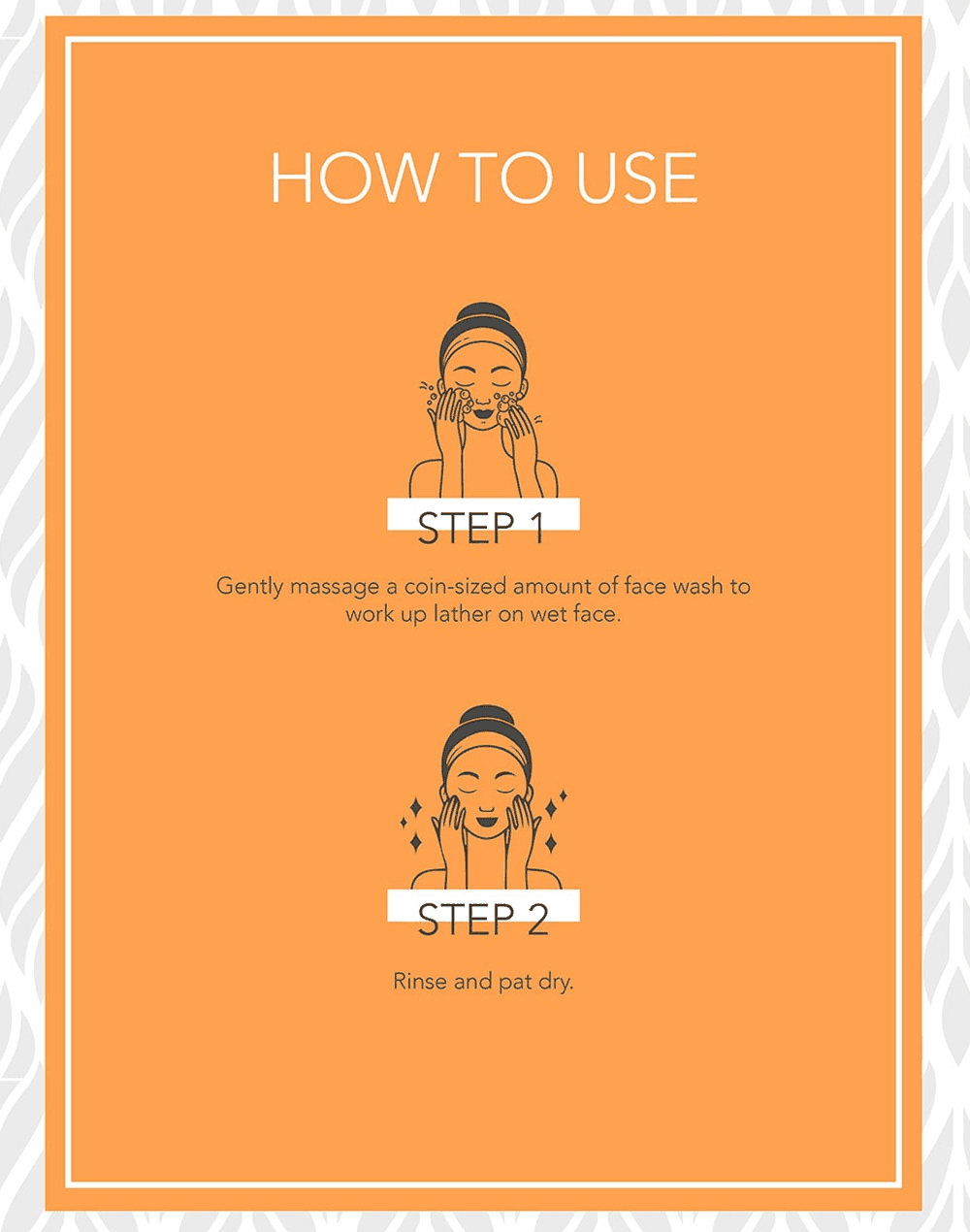 HOW TO USE

STEP 1

Gently massage a coin-sized amount of face wash to work up lather on wet face.

STEP 2

Rinse and pat dry.